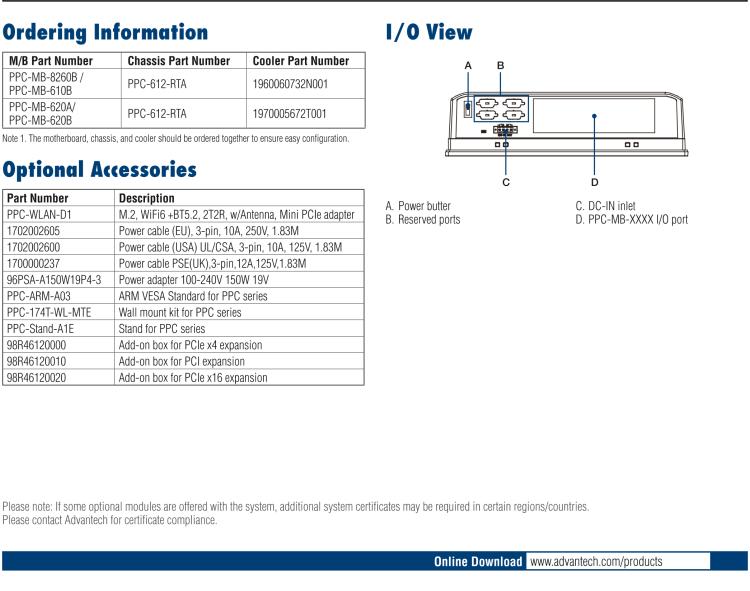 Ordering Information

| M/B Part Number | Chassis Part Number | Cooler Part Number |
|---|---|---|
| PPC-MB-8260B / PPC-MB-610B | PPC-612-RTA | 1960060732N001 |
| PPC-MB-620A/ PPC-MB-620B | PPC-612-RTA | 1970005672T001 |

Note 1. The motherboard, chassis, and cooler should be ordered together to ensure easy configuration.

Optional Accessories

| Part Number | Description |
|---|---|
| PPC-WLAN-D1 | M.2, WiFi6 +BT5.2, 2T2R, w/Antenna, Mini PCIe adapter |
| 1702002605 | Power cable (EU), 3-pin, 10A, 250V, 1.83M |
| 1702002600 | Power cable (USA) UL/CSA, 3-pin, 10A, 125V, 1.83M |
| 1700000237 | Power cable PSE(UK),3-pin,12A,125V,1.83M |
| 96PSA-A150W19P4-3 | Power adapter 100-240V 150W 19V |
| PPC-ARM-A03 | ARM VESA Standard for PPC series |
| PPC-174T-WL-MTE | Wall mount kit for PPC series |
| PPC-Stand-A1E | Stand for PPC series |
| 98R46120000 | Add-on box for PCIe x4 expansion |
| 98R46120010 | Add-on box for PCI expansion |
| 98R46120020 | Add-on box for PCIe x16 expansion |

I/O View

A B C D

A. Power butter
B. Reserved ports
C. DC-IN inlet
D. PPC-MB-XXXX I/O port

Please note: If some optional modules are offered with the system, additional system certificates may be required in certain regions/countries.
Please contact Advantech for certificate compliance.

Online Download www.advantech.com/products